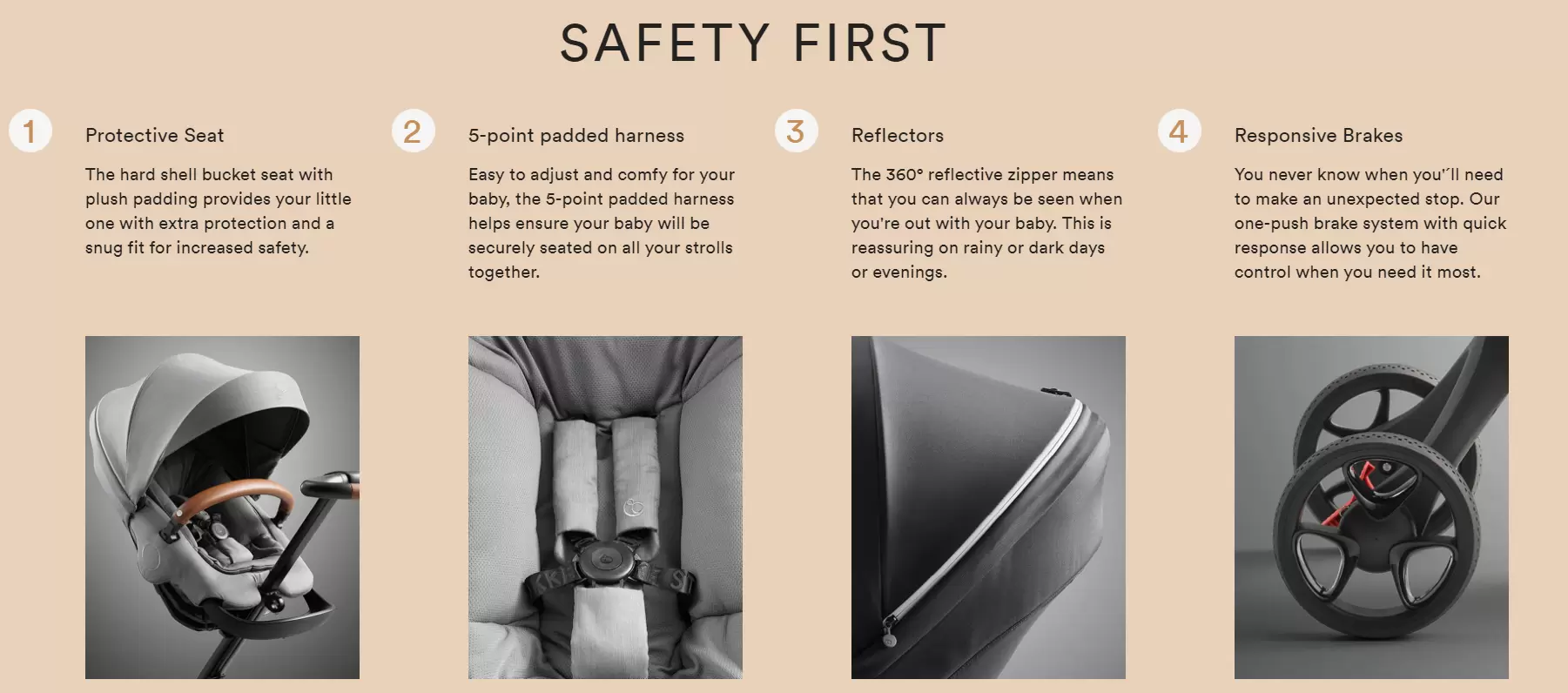 SAFETY FIRST

1

Protective Seat

The hard shell bucket seat with plush padding provides your little one with extra protection and a snug fit for increased safety.

2

5-point padded harness

Easy to adjust and comfy for your baby, the 5-point padded harness helps ensure your baby will be securely seated on all your strolls together.

3

Reflectors

The 360° reflective zipper means that you can always be seen when you're out with your baby. This is reassuring on rainy or dark days or evenings.

4

Responsive Brakes

You never know when you'´ll need to make an unexpected stop. Our one-push brake system with quick response allows you to have control when you need it most.